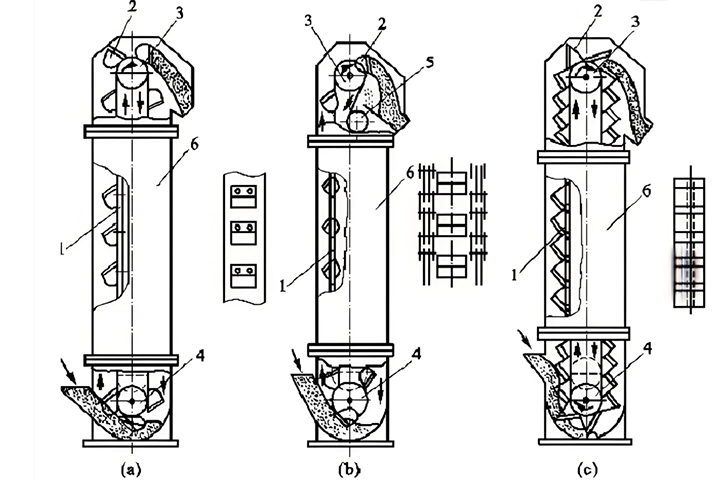 2
3
6
1
4
(a)
3
2
5
6
1
4
(b)
2
3
6
1
4
(c)